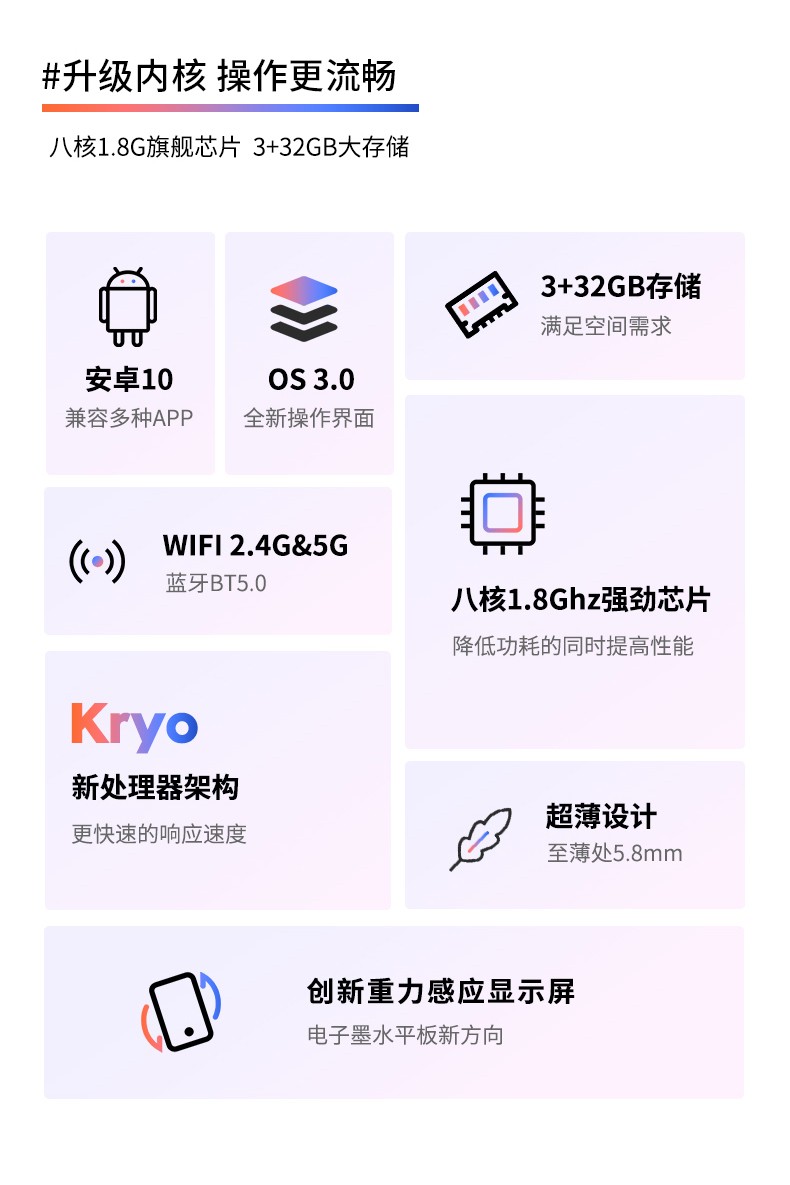 #升级内核 操作更流畅

八核1.8G旗舰芯片 3+32GB大存储

安卓10
兼容多种APP

OS 3.0
全新操作界面

3+32GB存储
满足空间需求

WIFI 2.4G&5G
蓝牙BT5.0

八核1.8Ghz强劲芯片
降低功耗的同时提高性能

Kryo
新处理器架构
更快速的响应速度

超薄设计
至薄处5.8mm

创新重力感应显示屏
电子墨水平板新方向