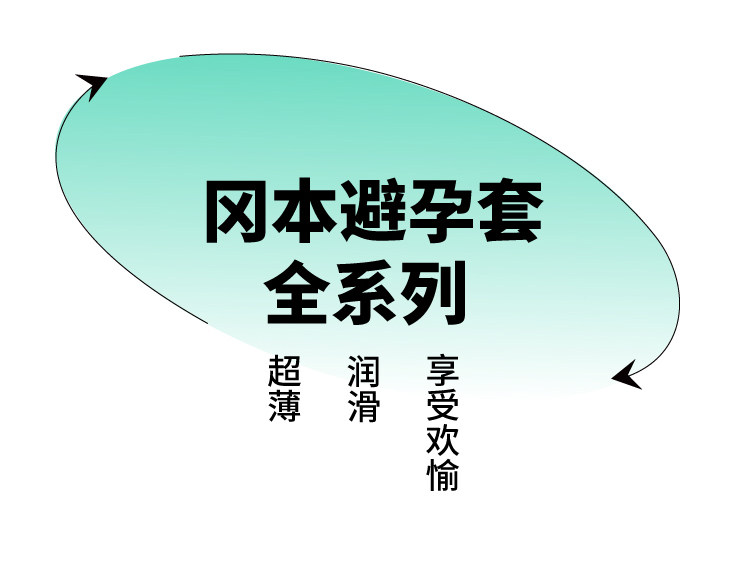 冈本避孕套
全系列

超薄

润滑

享受欢愉