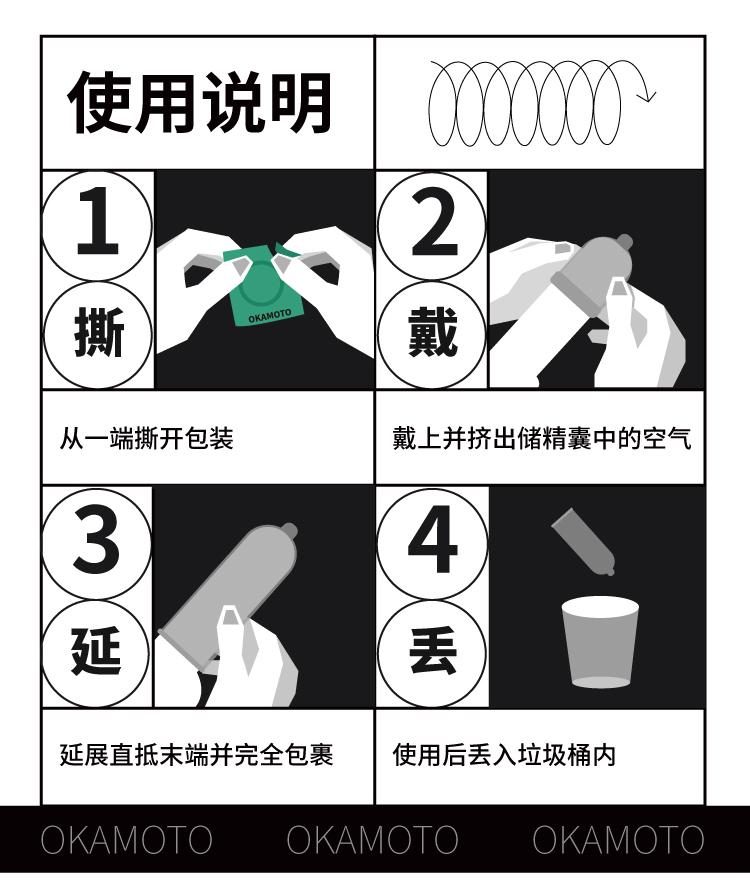 使用说明

1
撕
OKAMOTO
从一端撕开包装

2
戴
戴上并挤出储精囊中的空气

3
延
延展直抵末端并完全包裹

4
丢
使用后丢入垃圾桶内

OKAMOTO OKAMOTO OKAMOTO